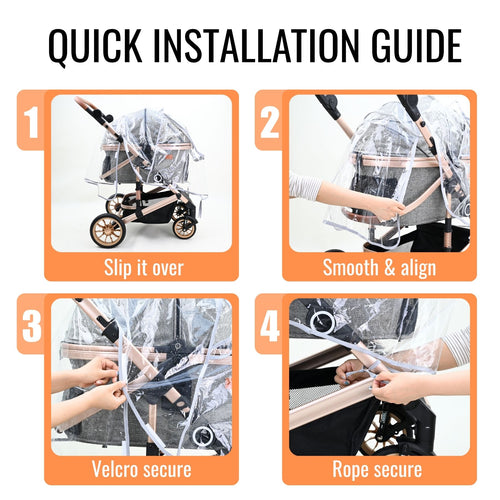 QUICK INSTALLATION GUIDE

1

Slip it over

2

Smooth & align

3

Velcro secure

4

Rope secure