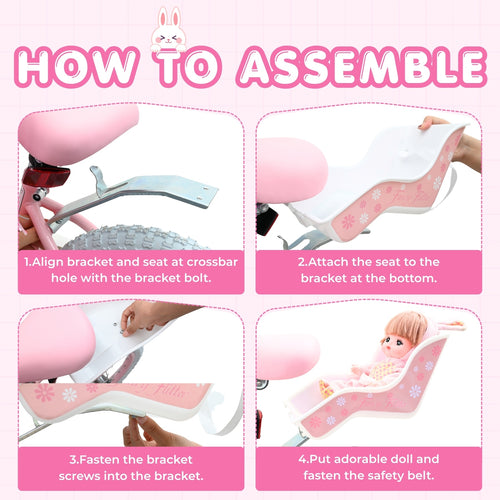 HOW TO ASSEMBLE

1.Align bracket and seat at crossbar hole with the bracket bolt.

2.Attach the seat to the bracket at the bottom.

3.Fasten the bracket screws into the bracket.

4.Put adorable doll and fasten the safety belt.